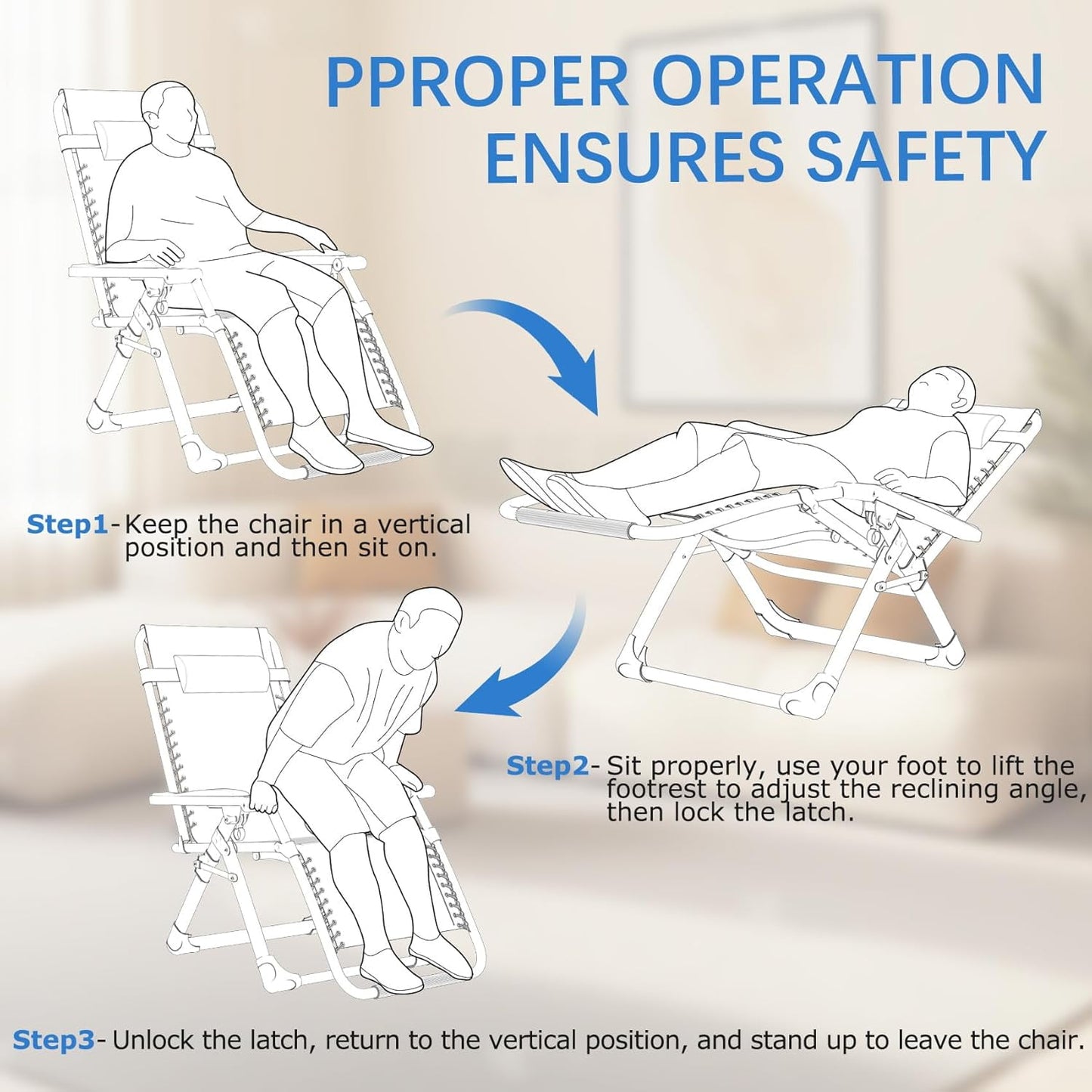 PPROPER OPERATION ENSURES SAFETY

Step1- Keep the chair in a vertical position and then sit on.

Step2- Sit properly, use your foot to lift the footrest to adjust the reclining angle, then lock the latch.

Step3- Unlock the latch, return to the vertical position, and stand up to leave the chair.